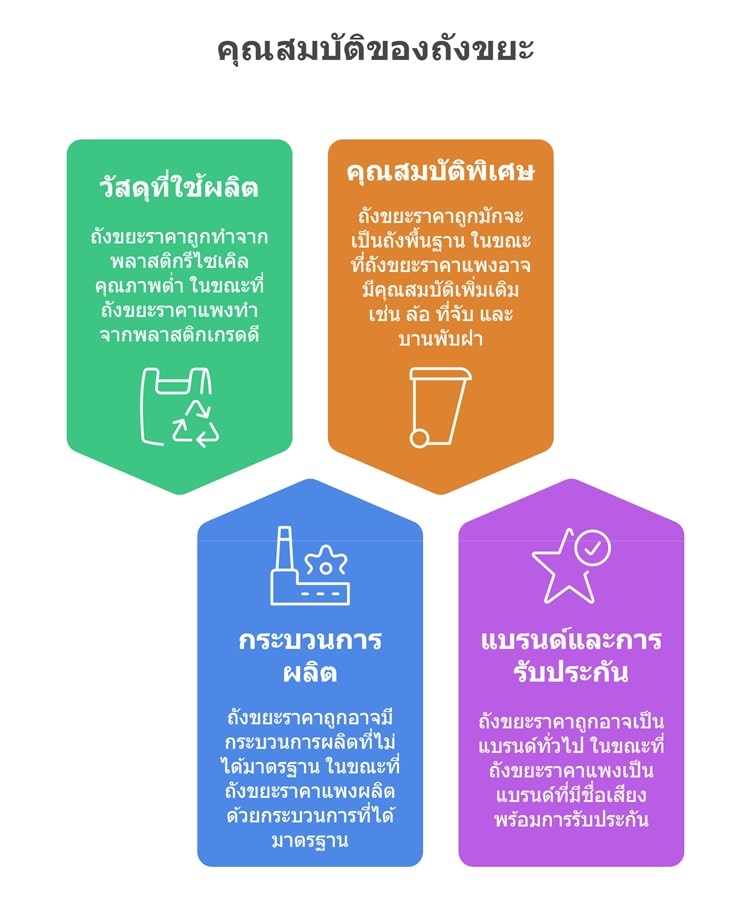 คุณสมบัติของถังขยะ

วัสดุที่ใช้ผลิต

ถังขยะราคาถูกทำจากพลาสติกรีไซเคิลคุณภาพต่ำ ในขณะที่ถังขยะราคาแพงทำจากพลาสติกเกรดดี

คุณสมบัติพิเศษ

ถังขยะราคาถูกมักจะเป็นถังพื้นฐาน ในขณะที่ถังขยะราคาแพงอาจมีคุณสมบัติเพิ่มเติม เช่น ล้อ ที่จับ และบานพับฝา

กระบวนการผลิต

ถังขยะราคาถูกอาจมีกระบวนการผลิตที่ไม่ได้มาตรฐาน ในขณะที่ถังขยะราคาแพงผลิตด้วยกระบวนการที่ได้มาตรฐาน

แบรนด์และการรับประกัน

ถังขยะราคาถูกอาจเป็นแบรนด์ทั่วไป ในขณะที่ถังขยะราคาแพงเป็นแบรนด์ที่มีชื่อเสียงพร้อมการรับประกัน